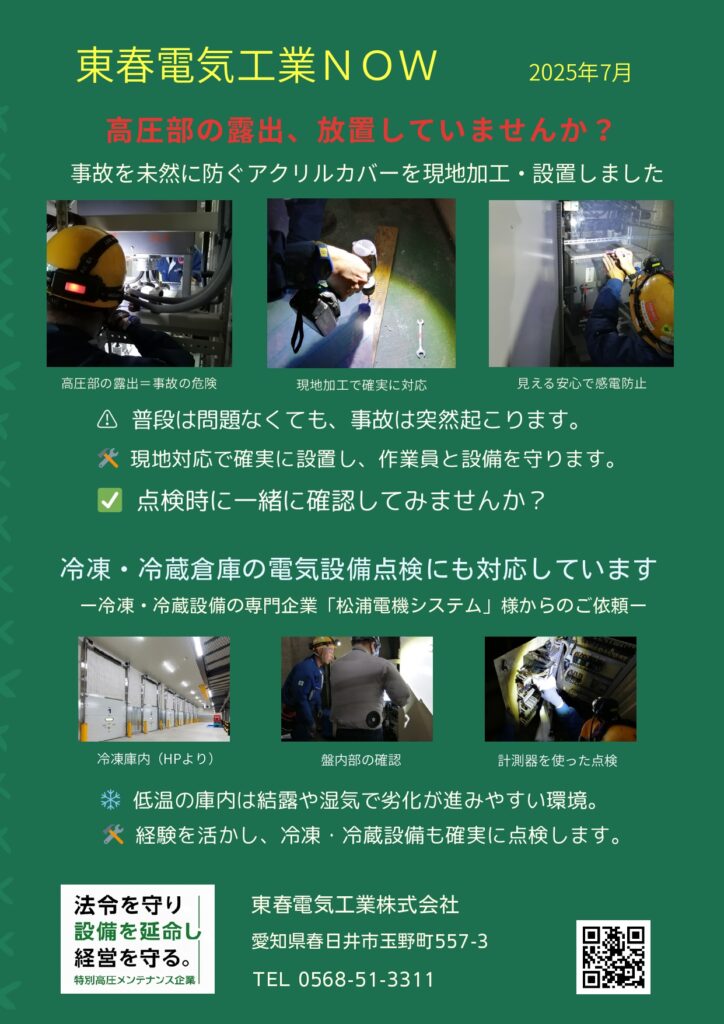 東春電気工業ＮＯＷ

2025年7月

高圧部の露出、放置していませんか？

事故を未然に防ぐアクリルカバーを現地加工・設置しました

高圧部の露出＝事故の危険

現地加工で確実に対応

見える安心で感電防止

⚠ 普段は問題なくても、事故は突然起こります。

🛠 現地対応で確実に設置し、作業員と設備を守ります。

✅ 点検時に一緒に確認してみませんか？

冷凍・冷蔵倉庫の電気設備点検にも対応しています

ー冷凍・冷蔵設備の専門企業「松浦電機システム」様からのご依頼ー

冷凍庫内（HPより）

盤内部の確認

計測器を使った点検

❄ 低温の庫内は結露や湿気で劣化が進みやすい環境。

🛠 経験を活かし、冷凍・冷蔵設備も確実に点検します。

法令を守り
設備を延命し
経営を守る。
特別高圧メンテナンス企業

東春電気工業株式会社

愛知県春日井市玉野町557-3

TEL 0568-51-3311